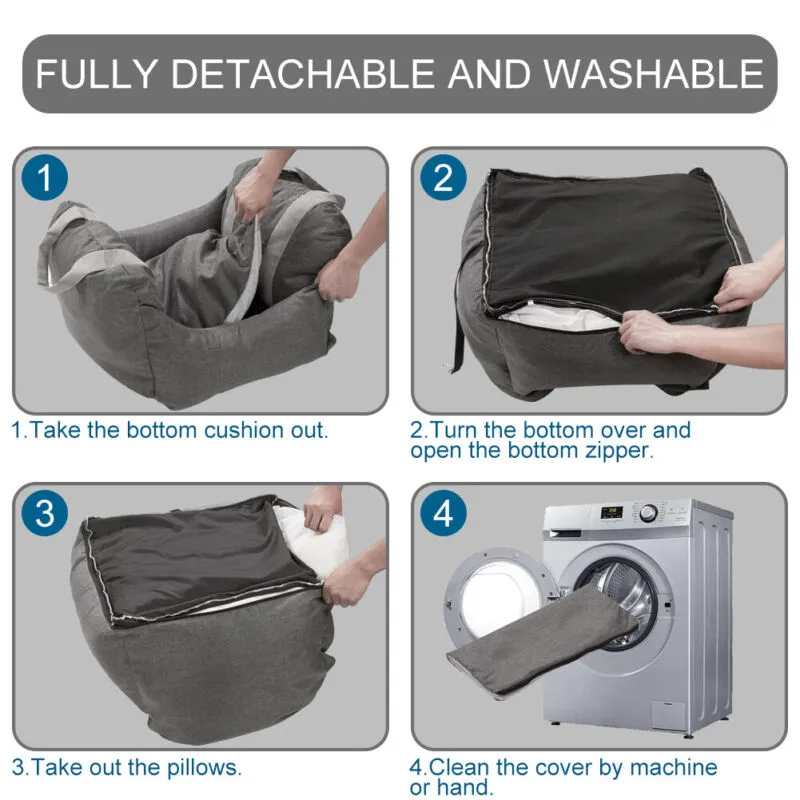 FULLY DETACHABLE AND WASHABLE

1

1.Take the bottom cushion out.

2

2.Turn the bottom over and open the bottom zipper.

3

3.Take out the pillows.

4

4.Clean the cover by machine or hand.